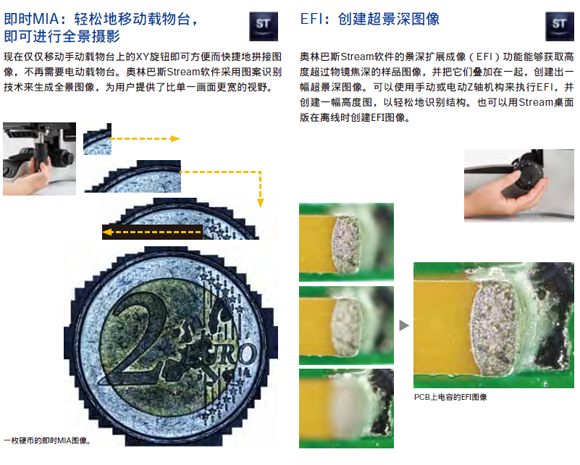 即时MIA：轻松地移动载物台，即可进行全景摄影

ST

现在仅仅移动手动载物台上的XY旋钮即可方便而快捷地拼接图像，不再需要电动载物台。奥林巴斯Stream软件采用图案识别技术来生成全景图像，为用户提供了比单一画面更宽的视野。

2 EURO

一枚硬币的即时MIA图像。

EFI：创建超景深图像

ST

奥林巴斯Stream软件的景深扩展成像（EFI）功能能够获取高度超过物镜焦深的样品图像，并把它们叠加在一起，创建出一幅超景深图像。可以使用手动或电动Z轴机构来执行EFI，并创建一幅高度图，以轻松地识别结构。也可以用Stream桌面版在离线时创建EFI图像。

PCB上电容的EFI图像