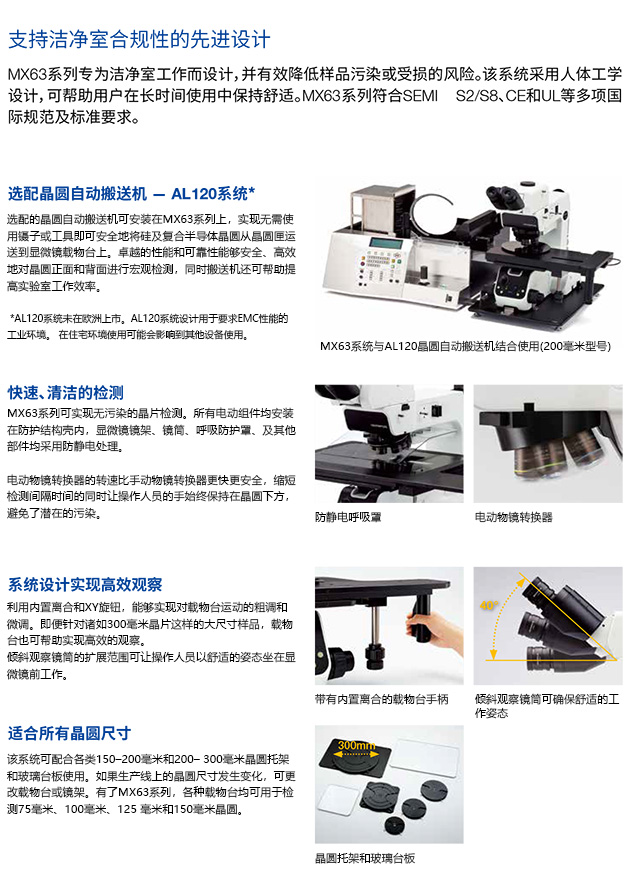 支持洁净室合规性的先进设计

MX63系列专为洁净室工作而设计，并有效降低样品污染或受损的风险。该系统采用人体工学设计，可帮助用户在长时间使用中保持舒适。MX63系列符合SEMI S2/S8、CE和UL等多项国际规范及标准要求。

选配晶圆自动搬送机 — AL120系统*

选配的晶圆自动搬送机可安装在MX63系列上，实现无需使用镊子或工具即可安全地将硅及复合半导体晶圆从晶圆匣运送到显微镜载物台上。卓越的性能和可靠性能够安全、高效地对晶圆正面和背面进行宏观检测，同时搬送机还可帮助提高实验室工作效率。

*AL120系统未在欧洲上市。AL120系统设计用于要求EMC性能的工业环境。在住宅环境使用可能会影响到其他设备使用。

MX63系统与AL120晶圆自动搬送机结合使用(200毫米型号)

快速、清洁的检测

MX63系列可实现无污染的晶片检测。所有电动组件均安装在防护结构壳内，显微镜镜架、镜筒、呼吸防护罩、及其他部件均采用防静电处理。

电动物镜转换器的转速比手动物镜转换器更快更安全，缩短检测间隔时间的同时让操作人员的手始终保持在晶圆下方，避免了潜在的污染。

防静电呼吸罩

电动物镜转换器

系统设计实现高效观察

利用内置离合和XY旋钮，能够实现对载物台运动的粗调和微调。即便针对诸如300毫米晶片这样的大尺寸样品，载物台也可帮助实现高效的观察。
倾斜观察镜筒的扩展范围可让操作人员以舒适的姿态坐在显微镜前工作。

40°

带有内置离合的载物台手柄

倾斜观察镜筒可确保舒适的工作姿态

适合所有晶圆尺寸

该系统可配合各类150–200毫米和200– 300毫米晶圆托架和玻璃台板使用。如果生产线上的晶圆尺寸发生变化，可更改载物台或镜架。有了MX63系列，各种载物台均可用于检测75毫米、100毫米、125 毫米和150毫米晶圆。

300mm

晶圆托架和玻璃台板